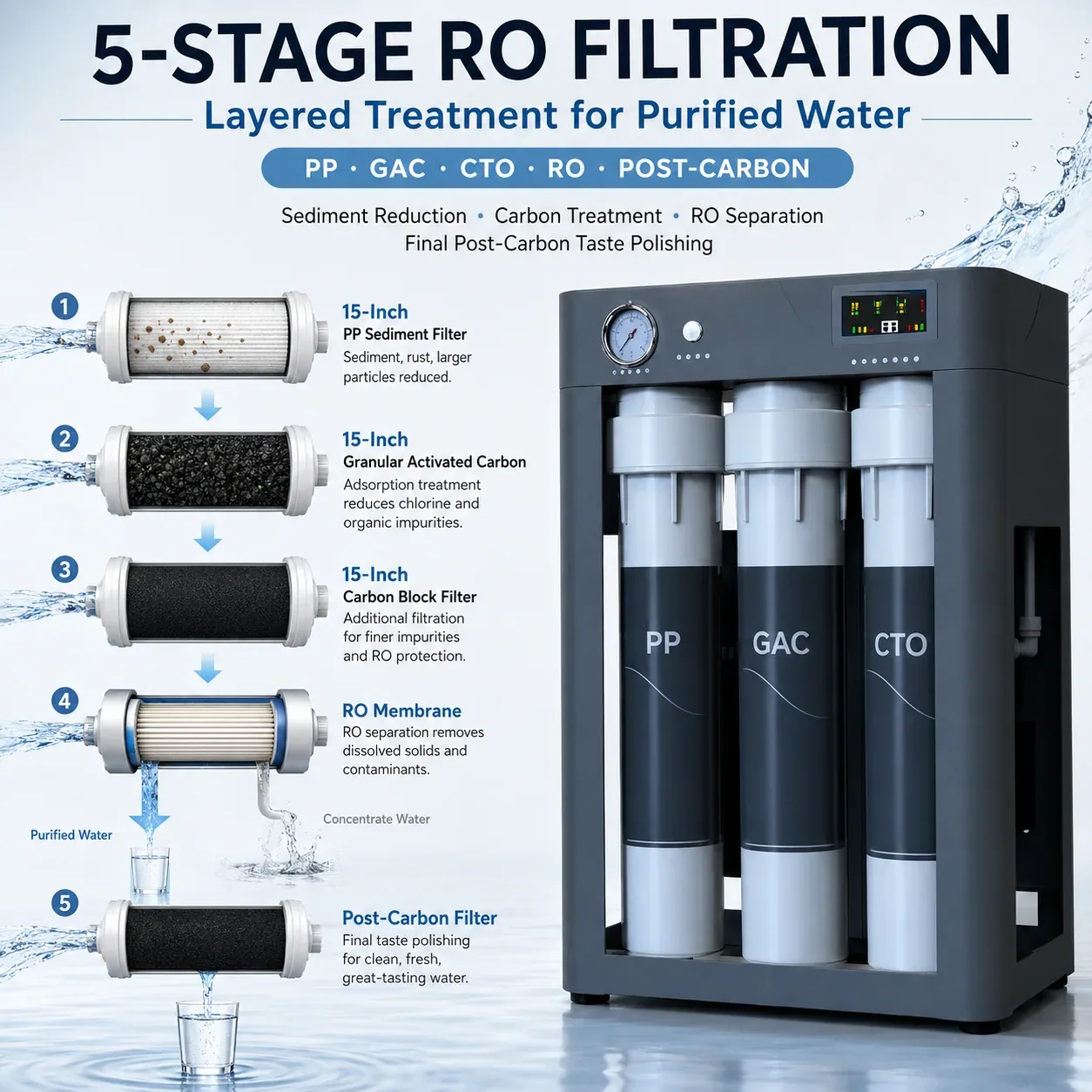 5-STAGE RO FILTRATION

Layered Treatment for Purified Water

PP · GAC · CTO · RO · POST-CARBON

Sediment Reduction • Carbon Treatment • RO Separation
Final Post-Carbon Taste Polishing

1

15-Inch
PP Sediment Filter
Sediment, rust, larger particles reduced.

2

15-Inch
Granular Activated Carbon
Adsorption treatment reduces chlorine and organic impurities.

3

15-Inch
Carbon Block Filter
Additional filtration for finer impurities and RO protection.

4

RO Membrane
RO separation removes dissolved solids and contaminants.

Purified Water

Concentrate Water

5

Post-Carbon Filter
Final taste polishing for clean, fresh, great-tasting water.

PP

GAC

CTO