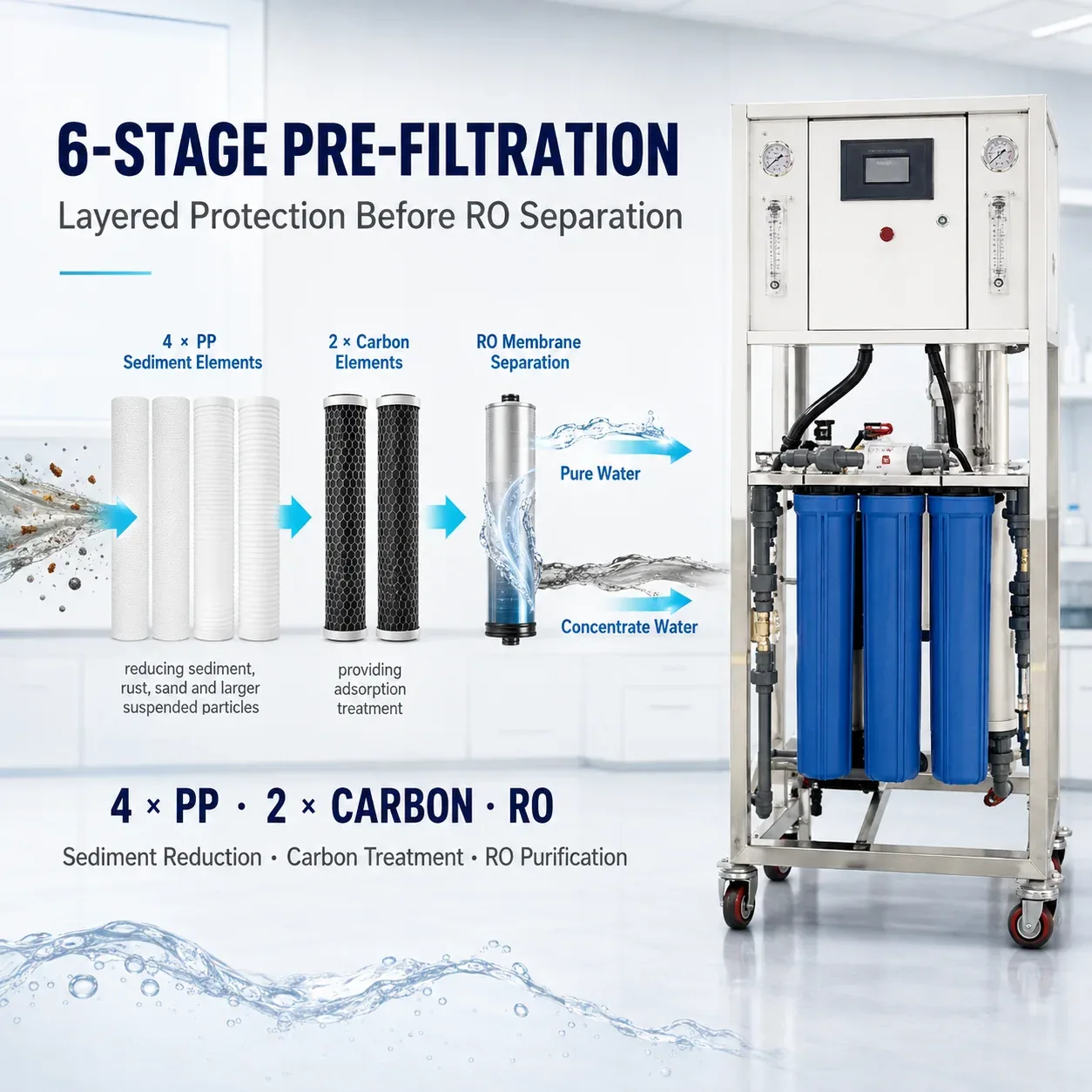 6-STAGE PRE-FILTRATION

Layered Protection Before RO Separation

4 × PP Sediment Elements

2 × Carbon Elements

RO Membrane Separation

Pure Water

Concentrate Water

reducing sediment, rust, sand and larger suspended particles

providing adsorption treatment

4 × PP · 2 × CARBON · RO

Sediment Reduction · Carbon Treatment · RO Purification