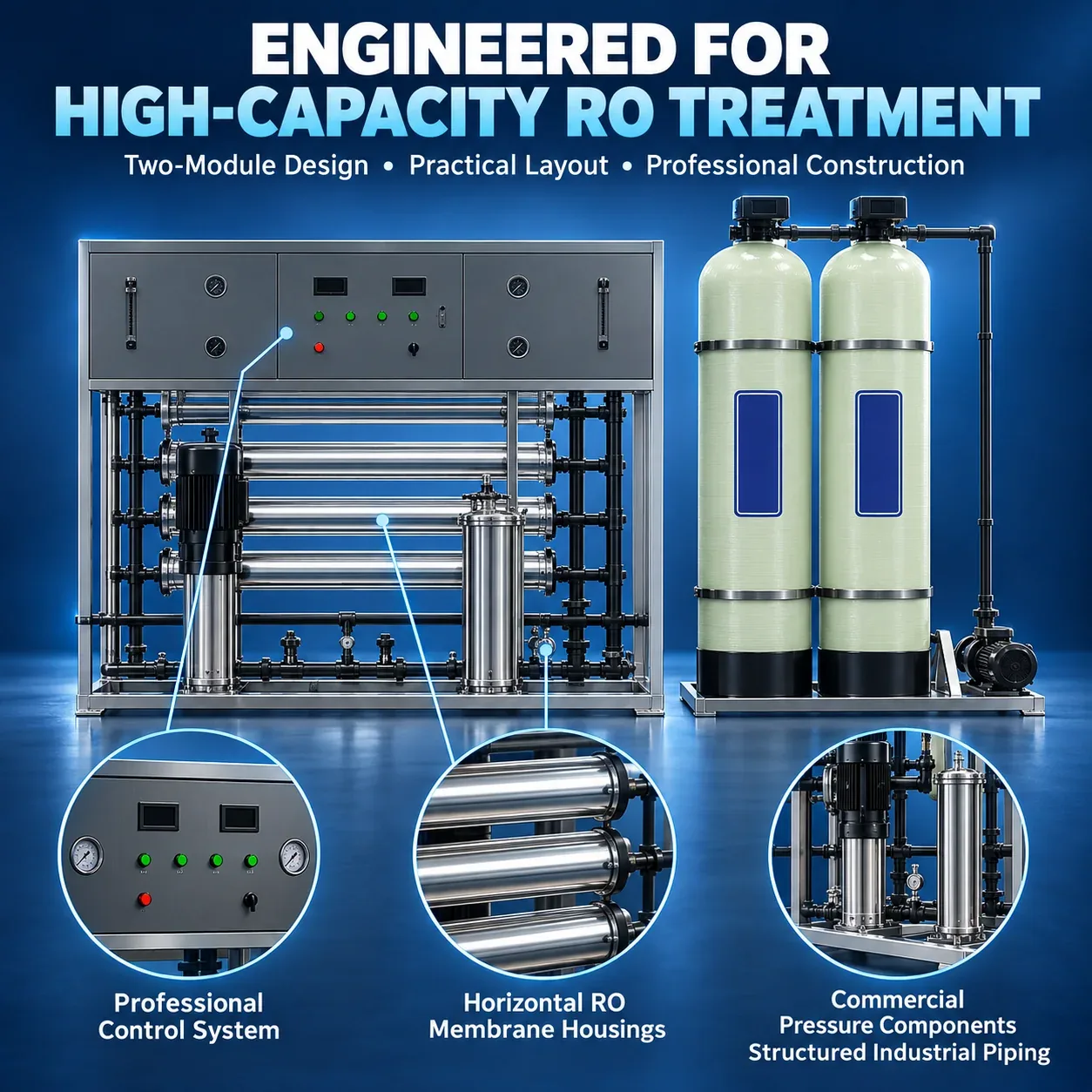 ENGINEERED FOR
HIGH-CAPACITY RO TREATMENT

Two-Module Design • Practical Layout • Professional Construction

Professional Control System

Horizontal RO Membrane Housings

Commercial Pressure Components Structured Industrial Piping