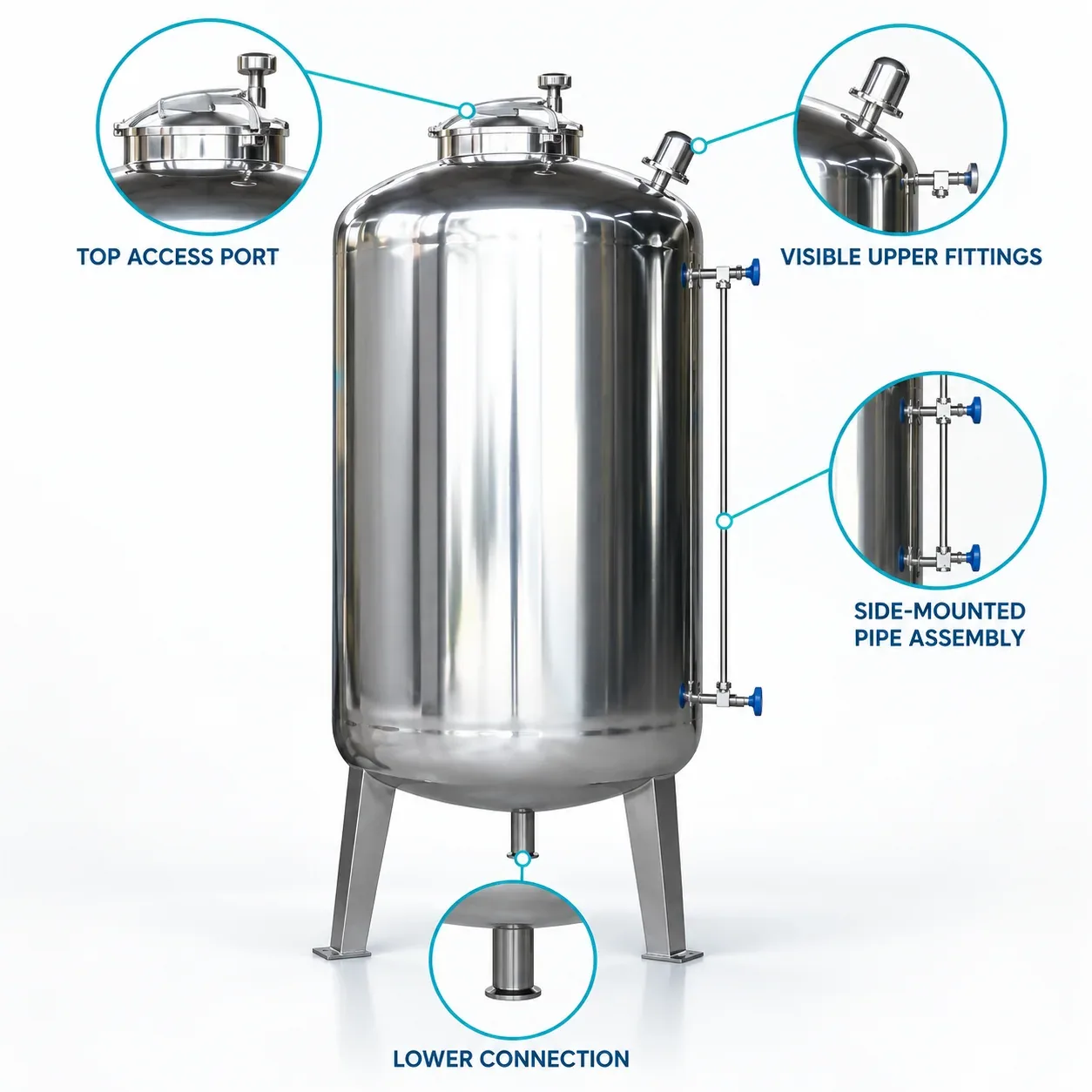 TOP ACCESS PORT

VISIBLE UPPER FITTINGS

SIDE-MOUNTED PIPE ASSEMBLY

LOWER CONNECTION